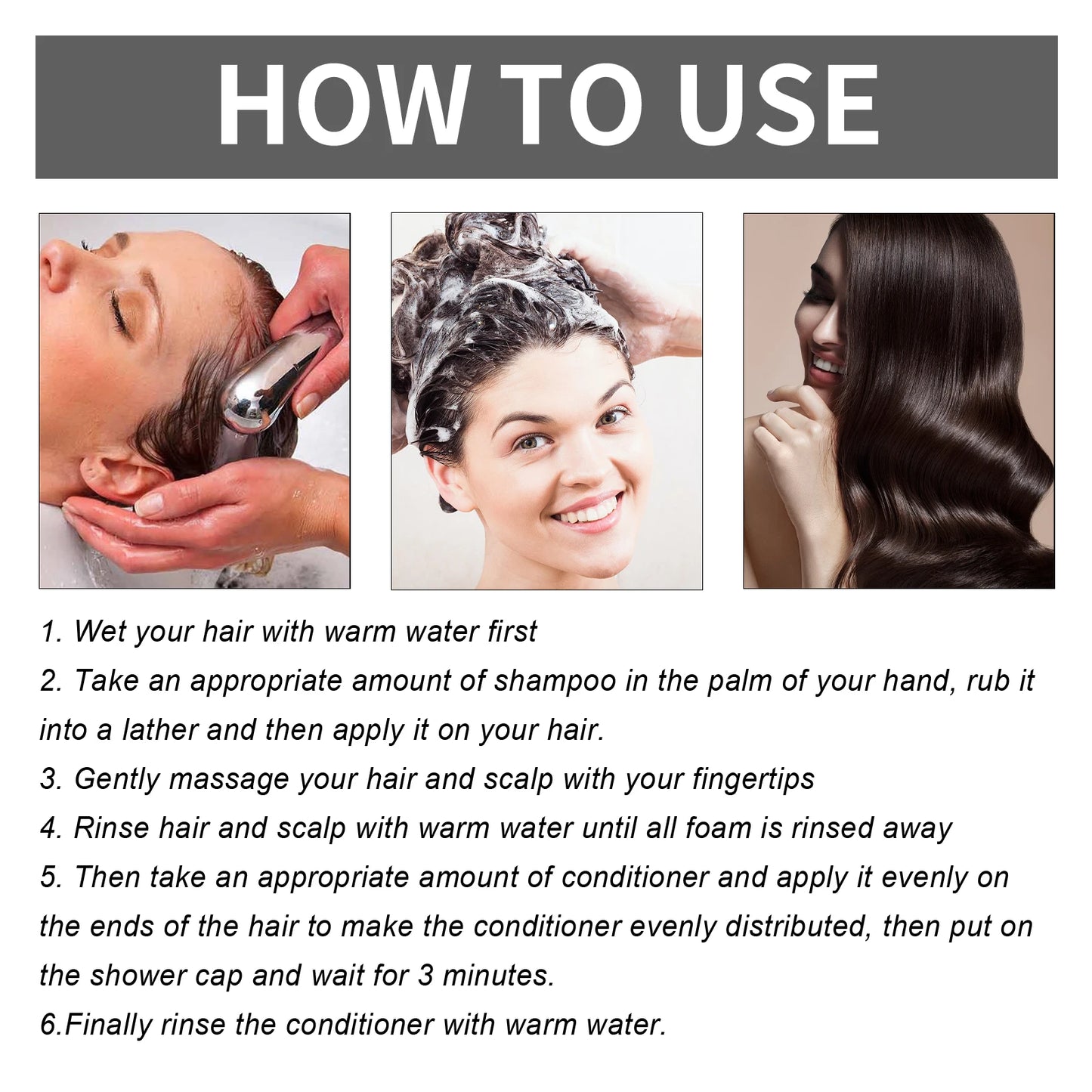 HOW TO USE

1. Wet your hair with warm water first
2. Take an appropriate amount of shampoo in the palm of your hand, rub it into a lather and then apply it on your hair.
3. Gently massage your hair and scalp with your fingertips
4. Rinse hair and scalp with warm water until all foam is rinsed away
5. Then take an appropriate amount of conditioner and apply it evenly on the ends of the hair to make the conditioner evenly distributed, then put on the shower cap and wait for 3 minutes.
6.Finally rinse the conditioner with warm water.