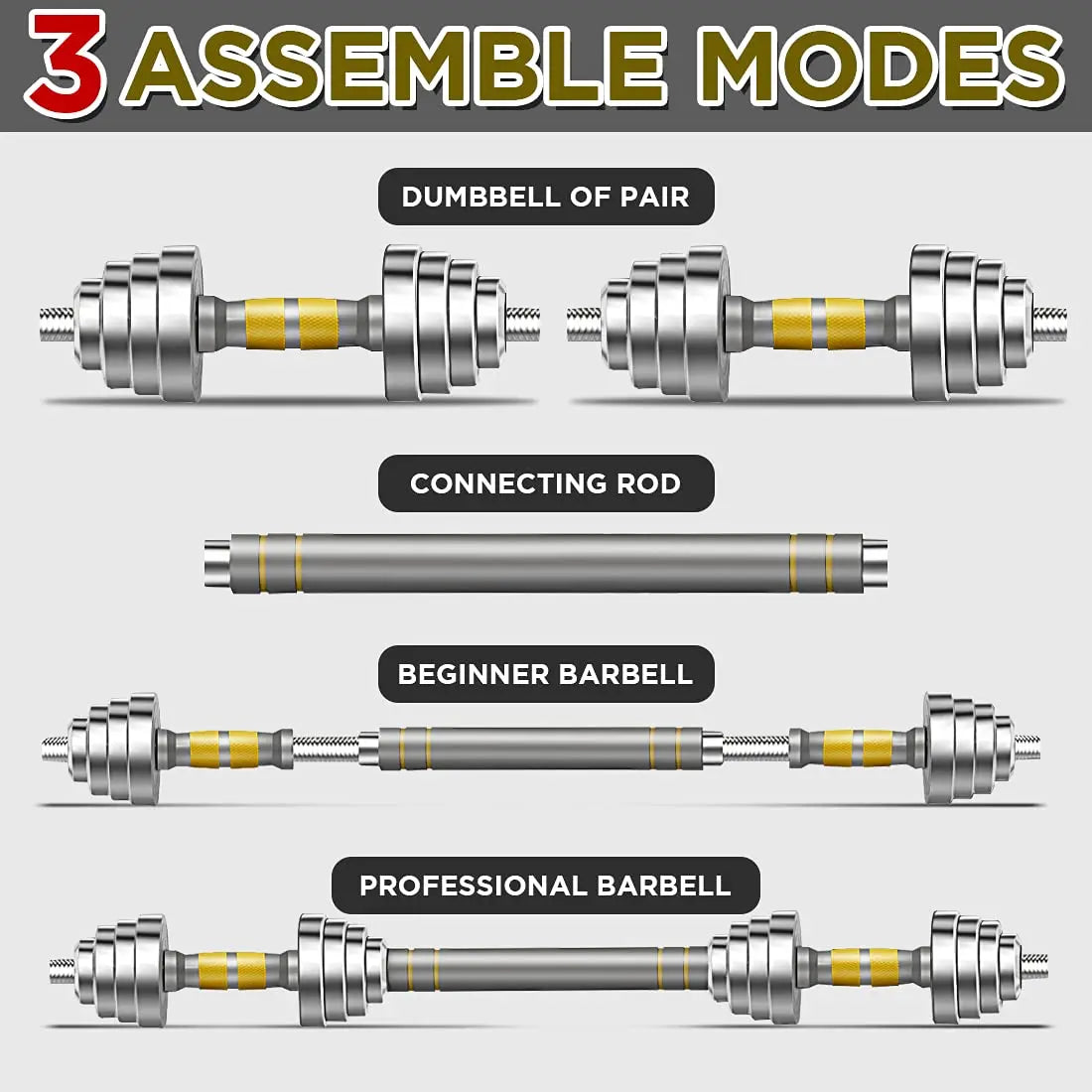 3 ASSEMBLE MODES

DUMBBELL OF PAIR

CONNECTING ROD

BEGINNER BARBELL

PROFESSIONAL BARBELL